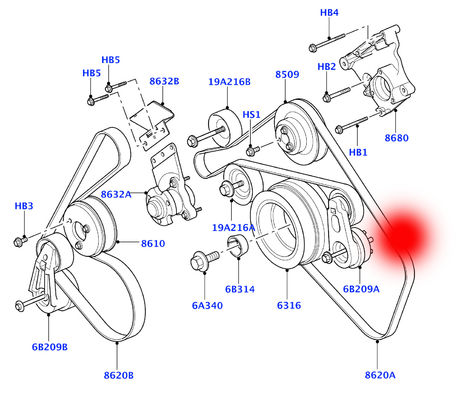 HB4
HB5
HB5
8632B
19A216B
8509
HB2
HS1
8680
HB1
8632A
HB3
19A216A
8610
6B314
6B209A
6A340
6316
6B209B
8620B
8620A